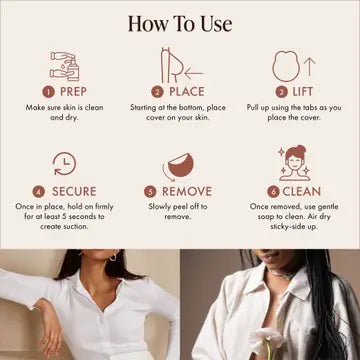 How To Use

1 PREP
Make sure skin is clean and dry.

2 PLACE
Starting at the bottom, place cover on your skin.

3 LIFT
Pull up using the tabs as you place the cover.

4 SECURE
Once in place, hold on firmly for at least 5 seconds to create suction.

5 REMOVE
Slowly peel off to remove.

6 CLEAN
Once removed, use gentle soap to clean. Air dry sticky-side up.